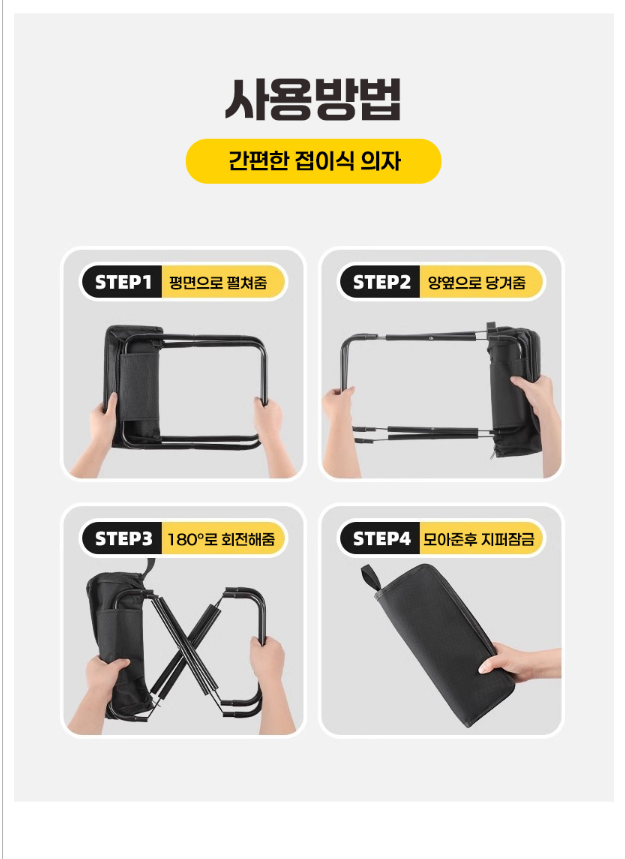 사용방법

간편한 접이식 의자

STEP1 평면으로 펼쳐줌

STEP2 양옆으로 당겨줌

STEP3 180°로 회전해줌

STEP4 모아준후 지퍼잠금